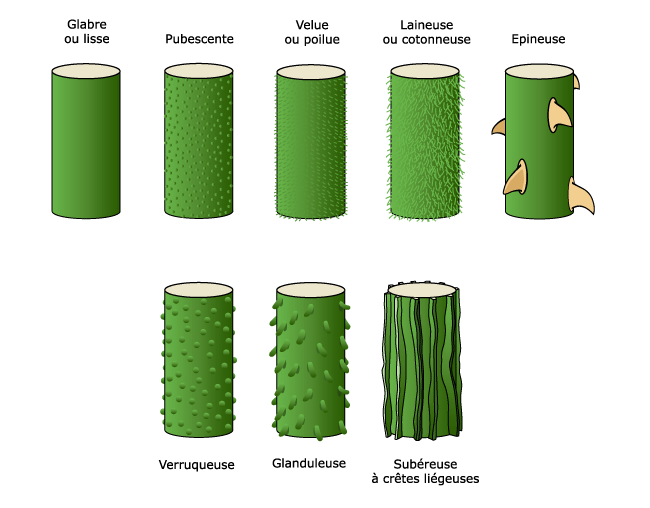 Glabre
ou lisse

Pubescente

Velue
ou poilue

Laineuse
ou cotonneuse

Epineuse

Verruqueuse

Glanduleuse

Subéreuse
à crêtes liégeuses